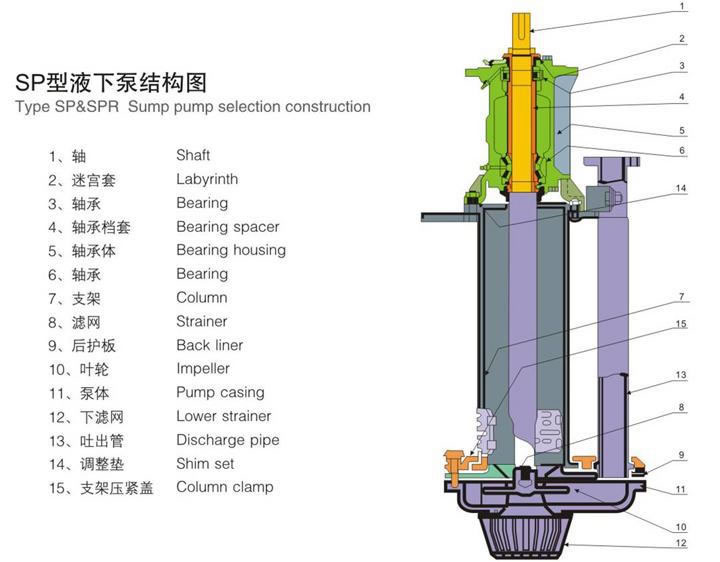 SP型液下泵结构图
Type SP&SPR Sump pump selection construction

| | |
|---|---|
| 1、轴 | Shaft |
| 2、迷宫套 | Labyrinth |
| 3、轴承 | Bearing |
| 4、轴承档套 | Bearing spacer |
| 5、轴承体 | Bearing housing |
| 6、轴承 | Bearing |
| 7、支架 | Column |
| 8、滤网 | Strainer |
| 9、后护板 | Back liner |
| 10、叶轮 | Impeller |
| 11、泵体 | Pump casing |
| 12、下滤网 | Lower strainer |
| 13、吐出管 | Discharge pipe |
| 14、调整垫 | Shim set |
| 15、支架压紧盖 | Column clamp |

1
2
3
4
5
6
14
7
15
13
8
9
11
10
12